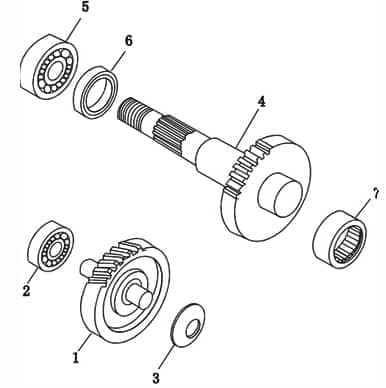 5
6
4
7
2
1
3