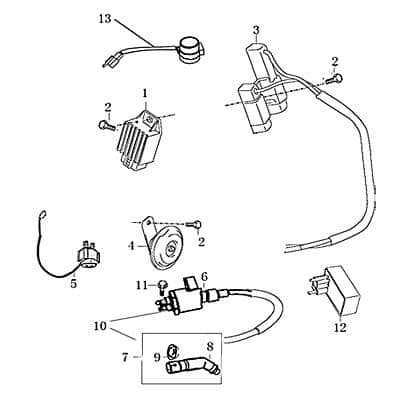 13
3
2
1
2
4
2
5
11
6
10
12
7
9
8