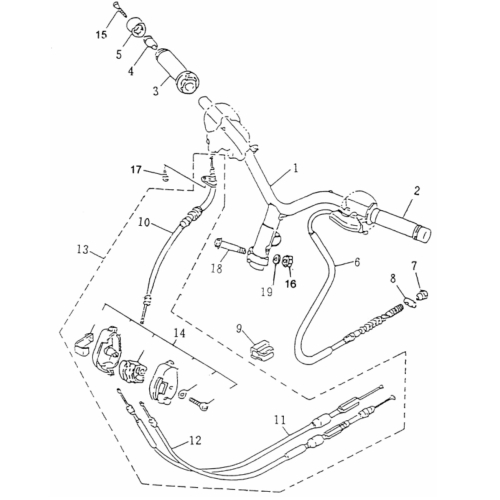 15
5
4
3
17
1
2
10
13
18
19
16
6
7
8
9
14
11
12