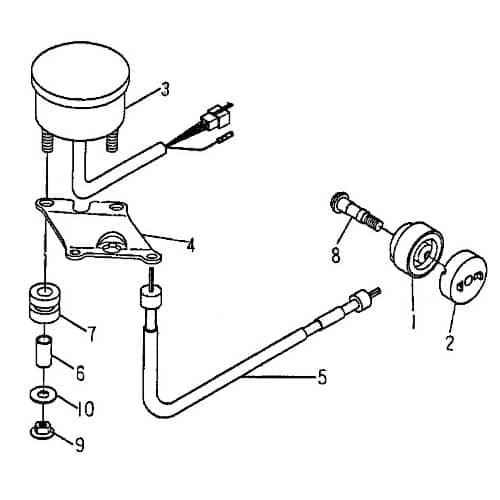 3
4
8
1
2
7
6
5
10
9